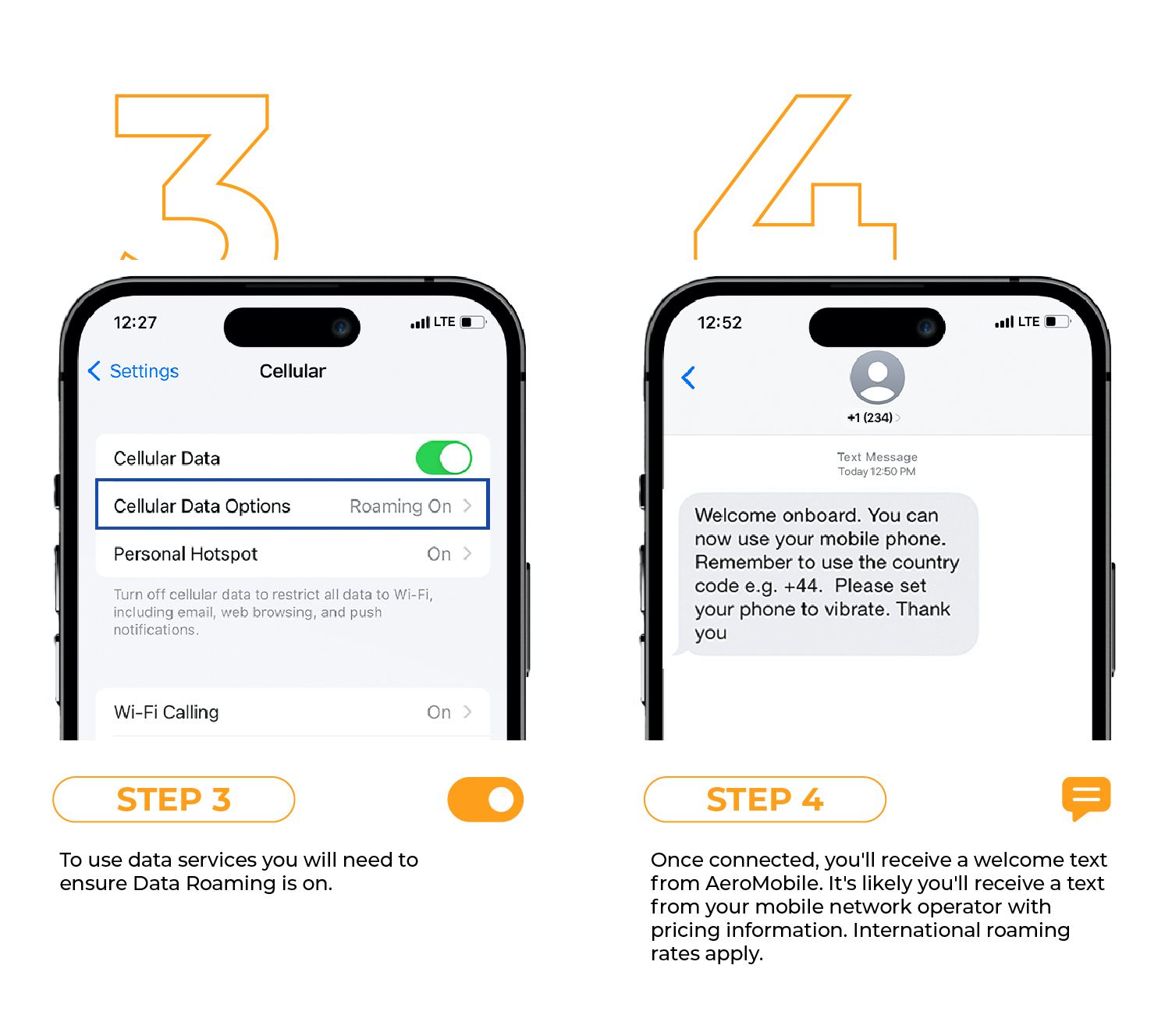 3

12:27 LTE

Settings Cellular

Cellular Data

Cellular Data Options Roaming On

Personal Hotspot On

Turn off cellular data to restrict all data to Wi-Fi, including email, web browsing, and push notifications.

Wi-Fi Calling On

STEP 3

To use data services you will need to ensure Data Roaming is on.

4

12:52 LTE

+1 (234)

Text Message
Today 12:50 PM

Welcome onboard. You can now use your mobile phone. Remember to use the country code e.g. +44. Please set your phone to vibrate. Thank you

STEP 4

Once connected, you'll receive a welcome text from AeroMobile. It's likely you'll receive a text from your mobile network operator with pricing information. International roaming rates apply.