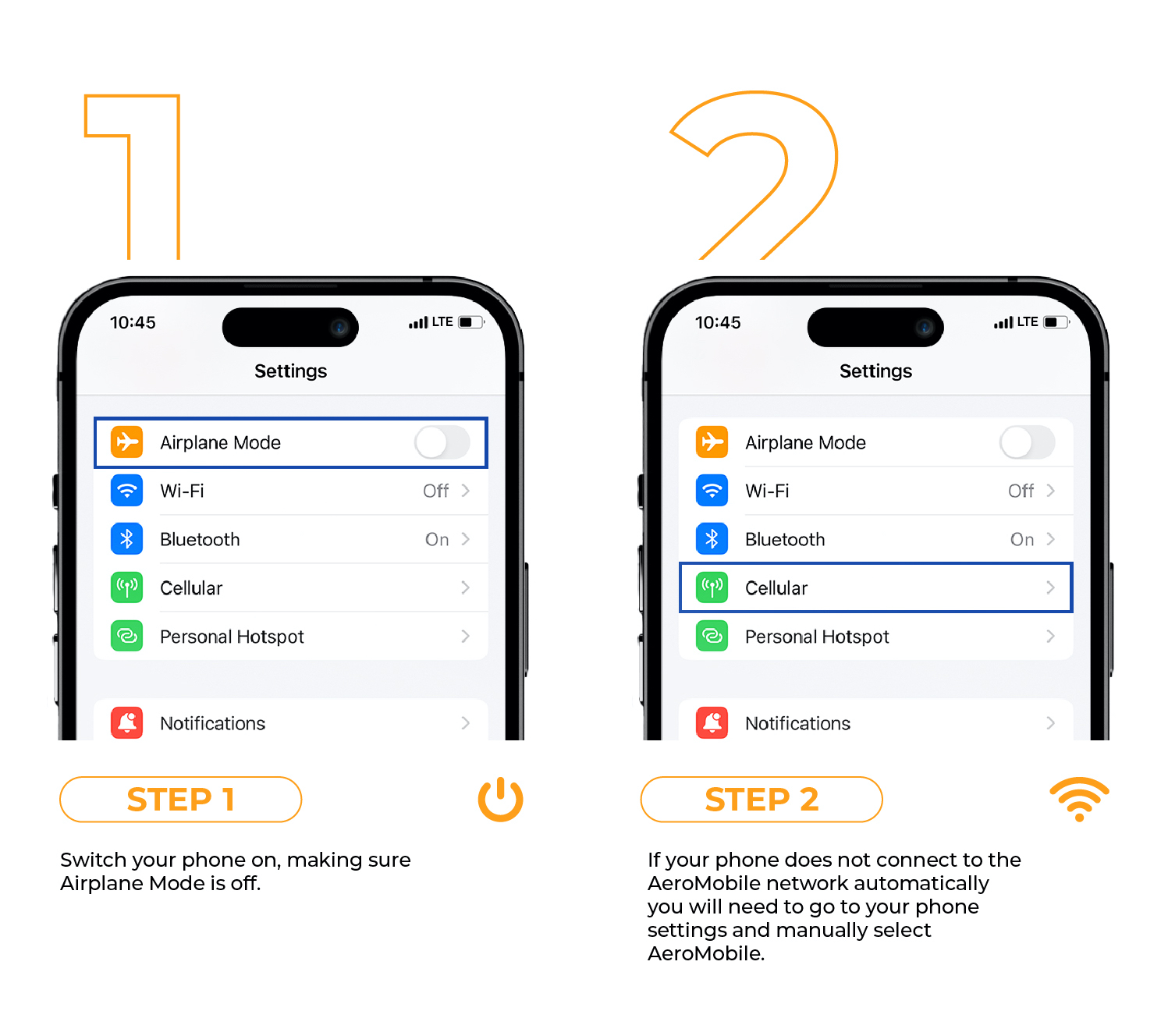 1

10:45 LTE

Settings

Airplane Mode

Wi-Fi Off

Bluetooth On

Cellular

Personal Hotspot

Notifications

STEP 1

Switch your phone on, making sure Airplane Mode is off.

2

10:45 LTE

Settings

Airplane Mode

Wi-Fi Off

Bluetooth On

Cellular

Personal Hotspot

Notifications

STEP 2

If your phone does not connect to the AeroMobile network automatically you will need to go to your phone settings and manually select AeroMobile.